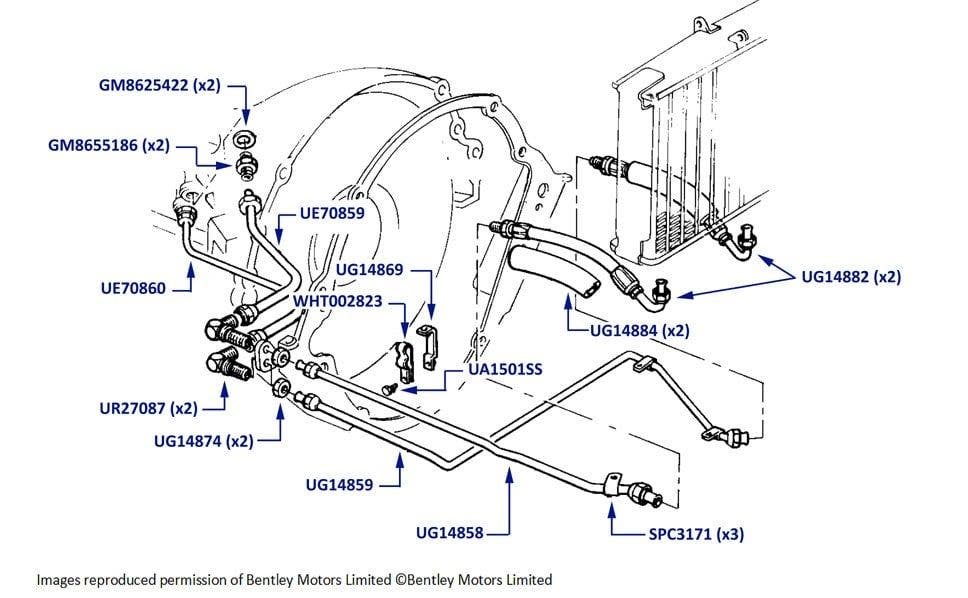 GM8625422 (x2)
GM8655186 (x2)
UE70859
UE70860
UG14869
WHT002823
UG14882 (x2)
UG14884 (x2)
UA1501SS
UR27087 (x2)
UG14874 (x2)
UG14859
UG14858
SPC3171 (x3)

Images reproduced permission of Bentley Motors Limited ©Bentley Motors Limited