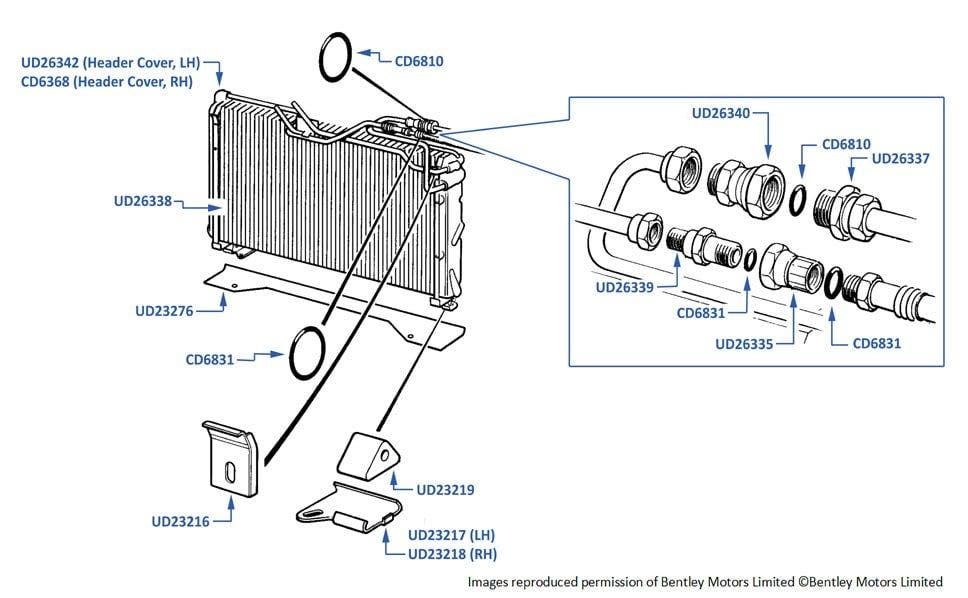 UD26342 (Header Cover, LH)
CD6368 (Header Cover, RH)

CD6810

UD26338

UD23276

CD6831

UD23216

UD23219

UD23217 (LH)
UD23218 (RH)

UD26340

CD6810

UD26337

UD26339

CD6831

UD26335

CD6831

Images reproduced permission of Bentley Motors Limited ©Bentley Motors Limited