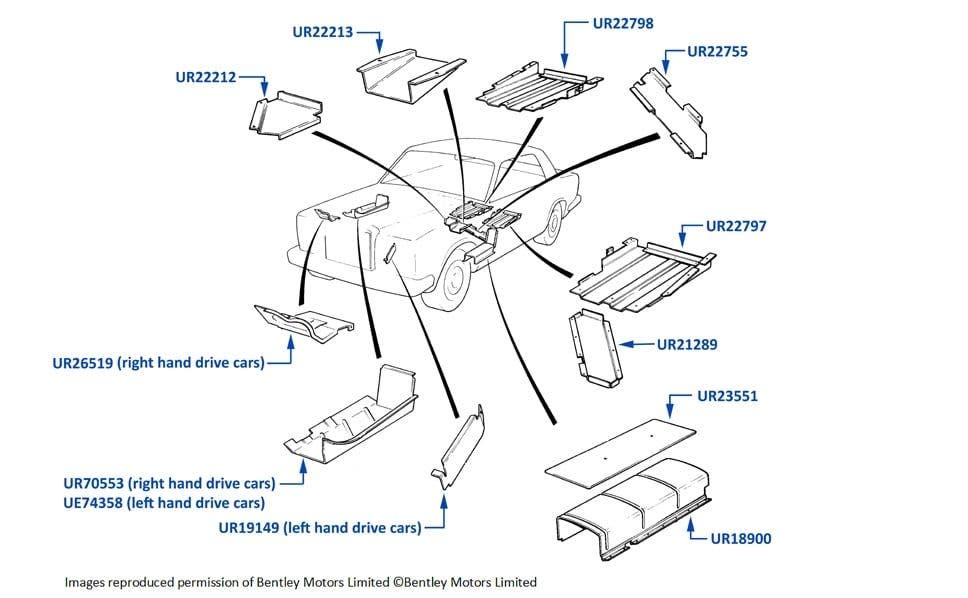 UR22213
UR22798
UR22755
UR22212
UR22797
UR21289
UR26519 (right hand drive cars)
UR23551
UR70553 (right hand drive cars)
UE74358 (left hand drive cars)
UR19149 (left hand drive cars)
UR18900
Images reproduced permission of Bentley Motors Limited ©Bentley Motors Limited