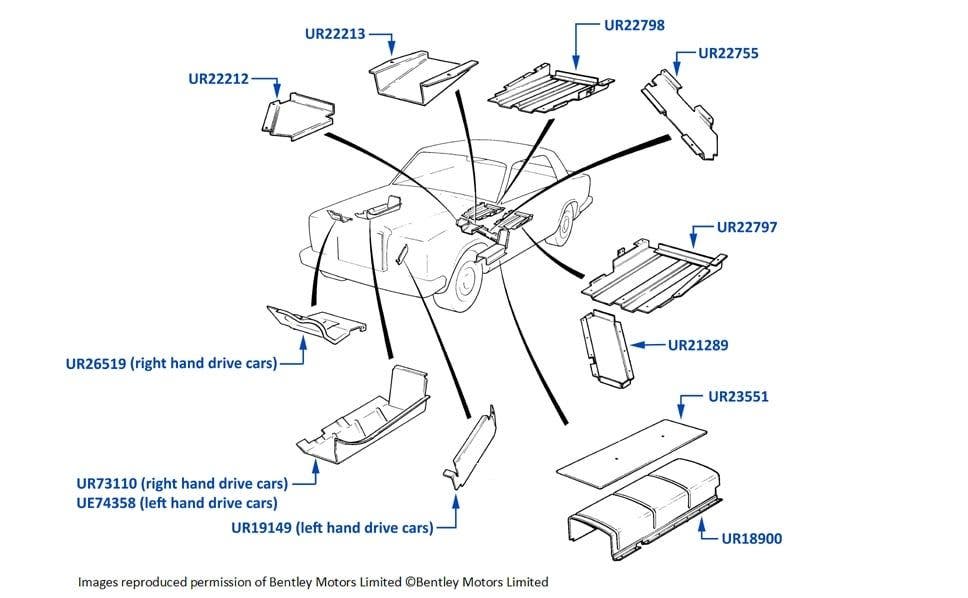 UR22213
UR22798
UR22755
UR22212
UR22797
UR21289
UR26519 (right hand drive cars)
UR23551
UR73110 (right hand drive cars)
UE74358 (left hand drive cars)
UR19149 (left hand drive cars)
UR18900
Images reproduced permission of Bentley Motors Limited ©Bentley Motors Limited