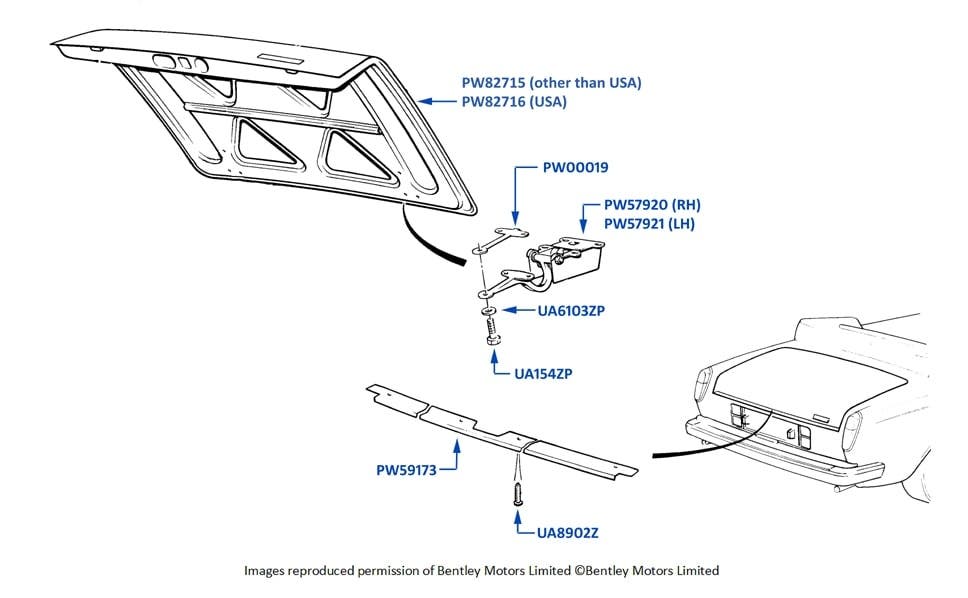 PW82715 (other than USA)
PW82716 (USA)

PW00019

PW57920 (RH)
PW57921 (LH)

UA6103ZP

UA154ZP

PW59173

UA8902Z

Images reproduced permission of Bentley Motors Limited ©Bentley Motors Limited