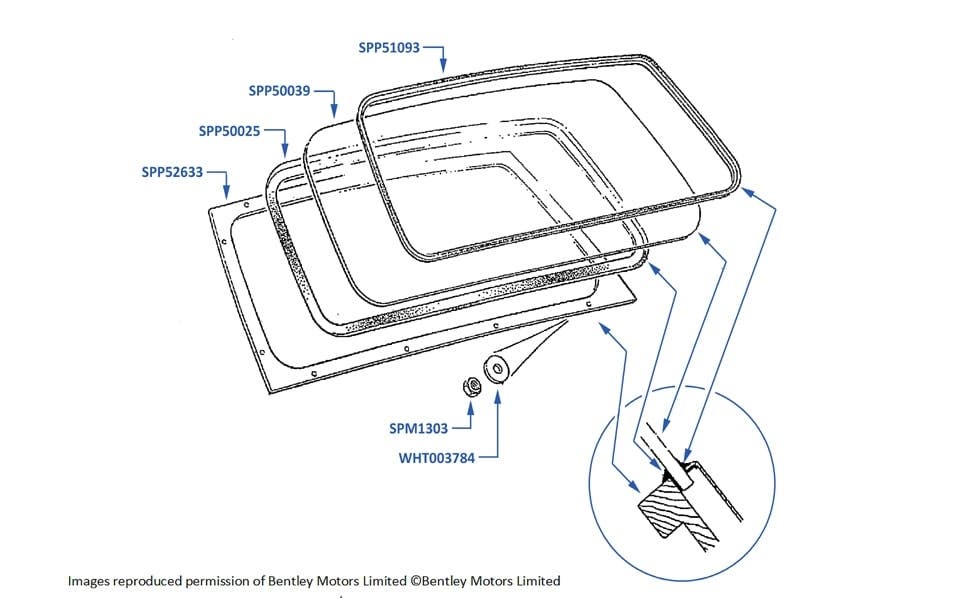 SPP51093

SPP50039

SPP50025

SPP52633

SPM1303

WHT003784

Images reproduced permission of Bentley Motors Limited ©Bentley Motors Limited