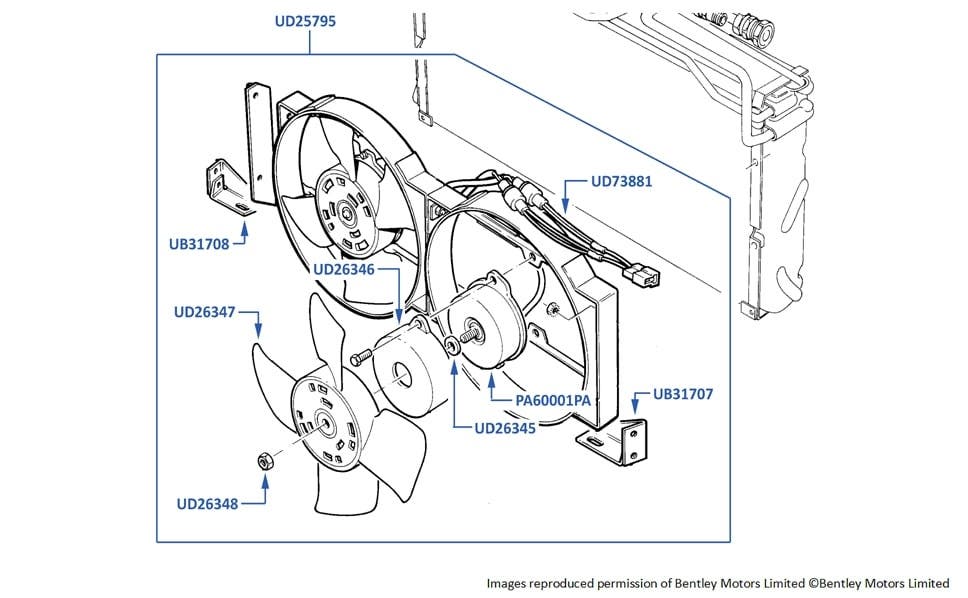 UD25795

UD73881

UB31708

UD26346

UD26347

PA60001PA

UB31707

UD26345

UD26348

Images reproduced permission of Bentley Motors Limited ©Bentley Motors Limited