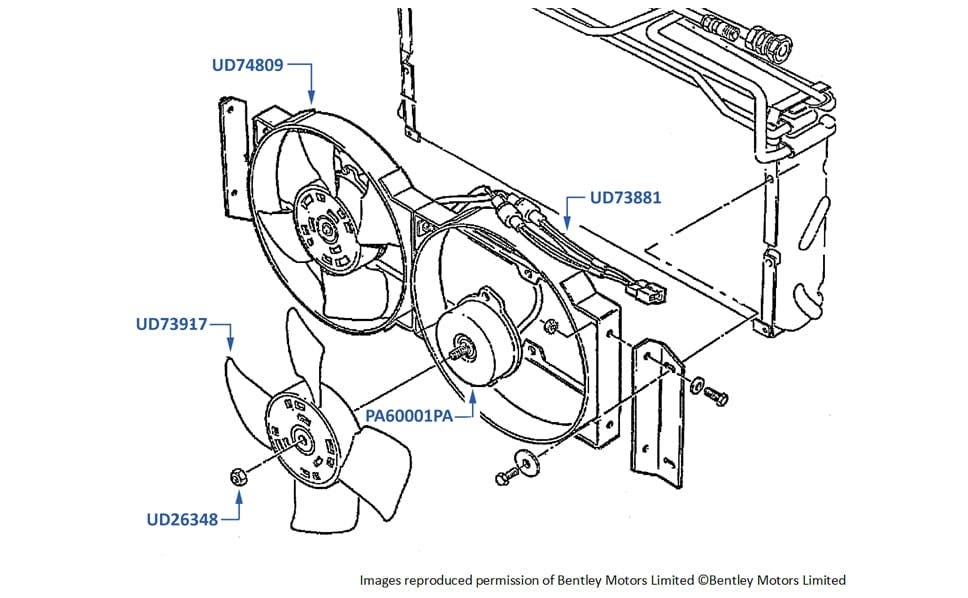 UD74809

UD73881

UD73917

PA60001PA

UD26348

Images reproduced permission of Bentley Motors Limited ©Bentley Motors Limited