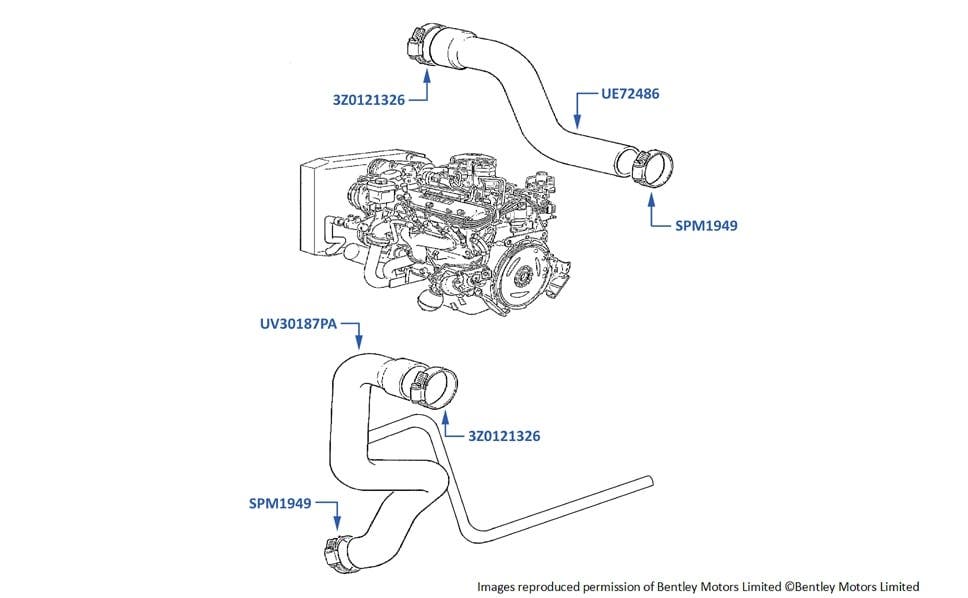 3Z0121326

UE72486

SPM1949

UV30187PA

3Z0121326

SPM1949

Images reproduced permission of Bentley Motors Limited ©Bentley Motors Limited