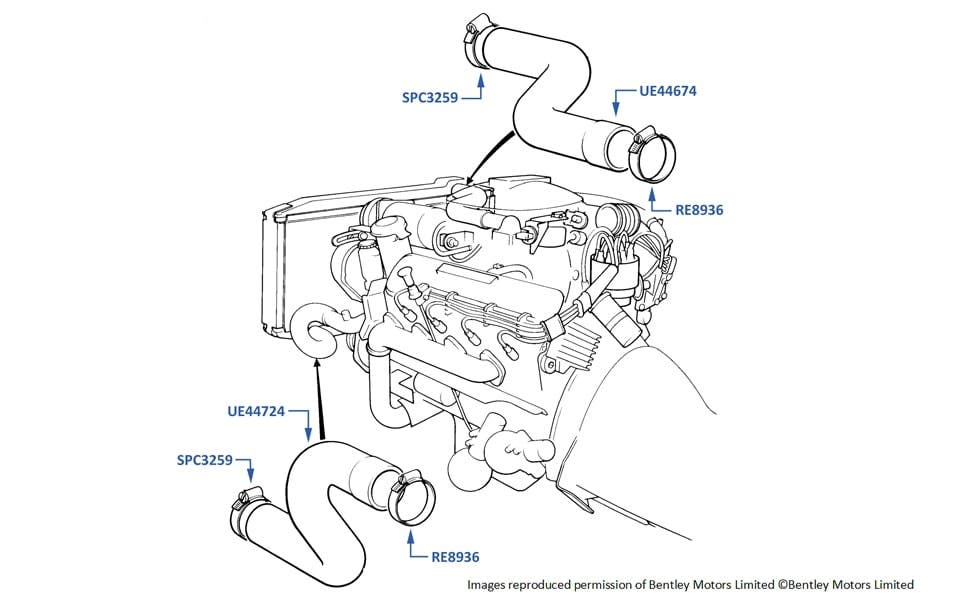 SPC3259
UE44674
RE8936
UE44724
SPC3259
RE8936
Images reproduced permission of Bentley Motors Limited ©Bentley Motors Limited