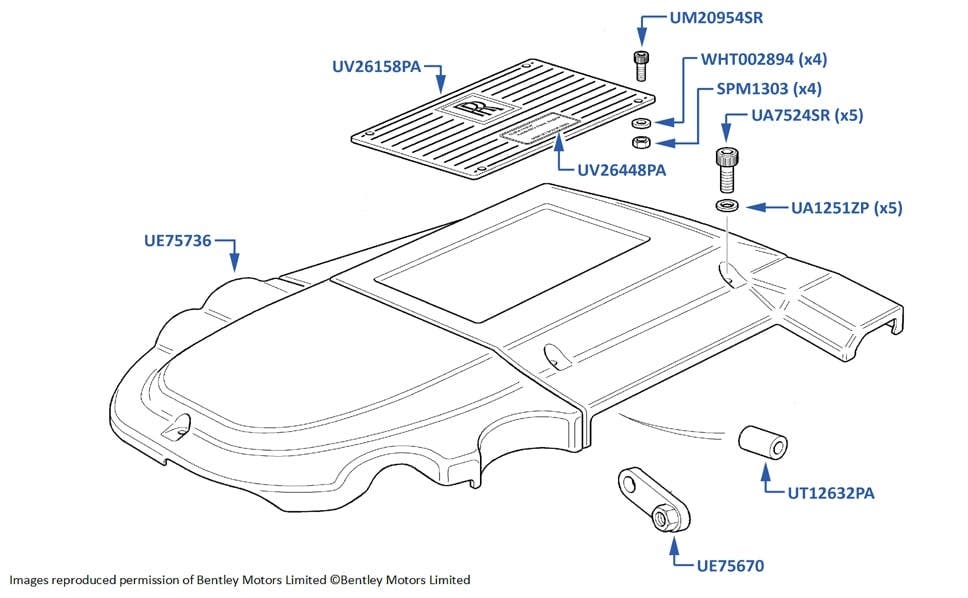 UM20954SR
UV26158PA
WHT002894 (x4)
SPM1303 (x4)
UA7524SR (x5)
UV26448PA
UA1251ZP (x5)
UE75736
UT12632PA
UE75670
Images reproduced permission of Bentley Motors Limited ©Bentley Motors Limited