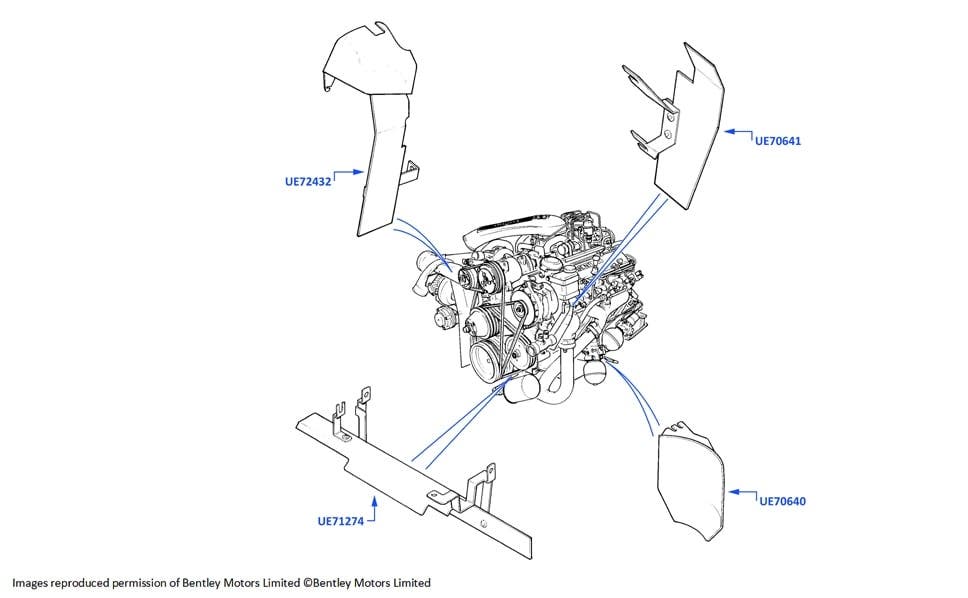 UE72432

UE70641

UE71274

UE70640

Images reproduced permission of Bentley Motors Limited ©Bentley Motors Limited