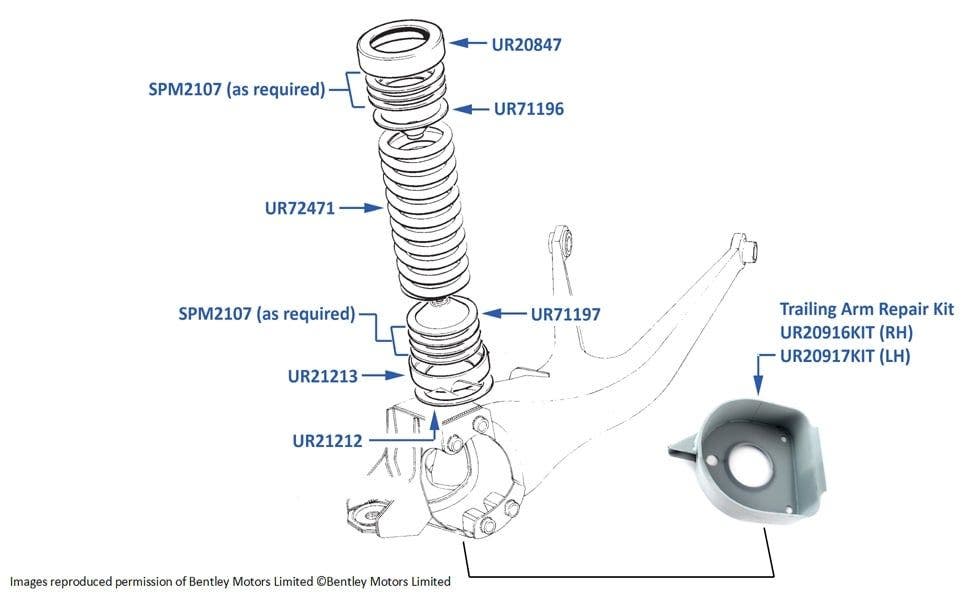 UR20847

SPM2107 (as required)

UR71196

UR72471

SPM2107 (as required)

UR71197

UR21213

UR21212

Trailing Arm Repair Kit
UR20916KIT (RH)
UR20917KIT (LH)

Images reproduced permission of Bentley Motors Limited ©Bentley Motors Limited