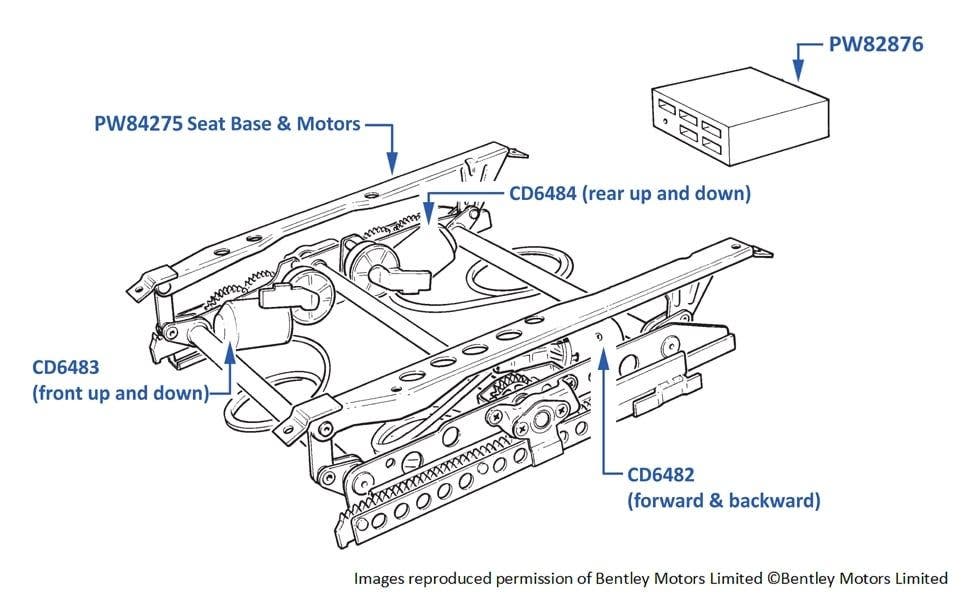 PW82876

PW84275 Seat Base & Motors

CD6484 (rear up and down)

CD6483
(front up and down)

CD6482
(forward & backward)

Images reproduced permission of Bentley Motors Limited ©Bentley Motors Limited