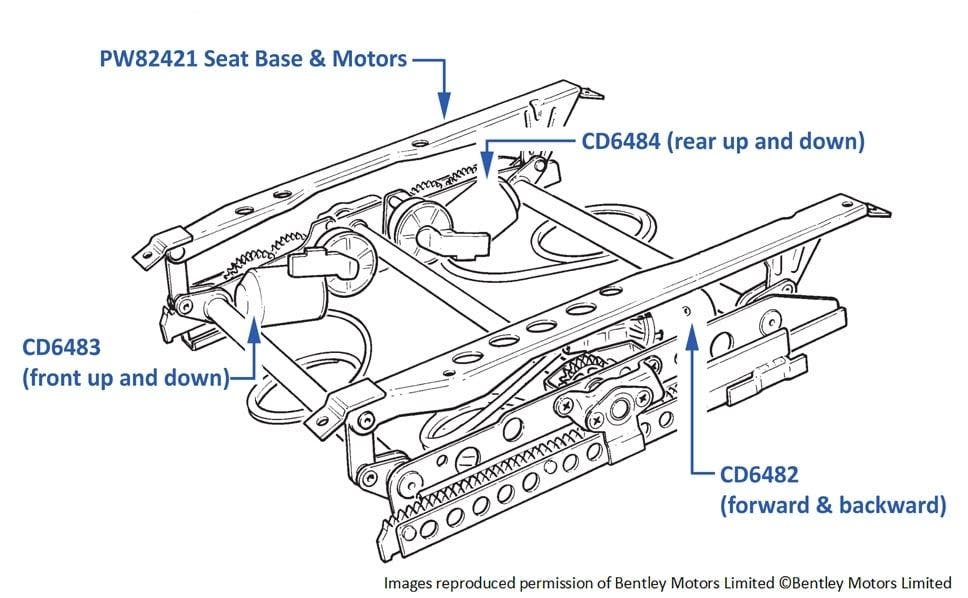 PW82421 Seat Base & Motors

CD6484 (rear up and down)

CD6483
(front up and down)

CD6482
(forward & backward)

Images reproduced permission of Bentley Motors Limited ©Bentley Motors Limited