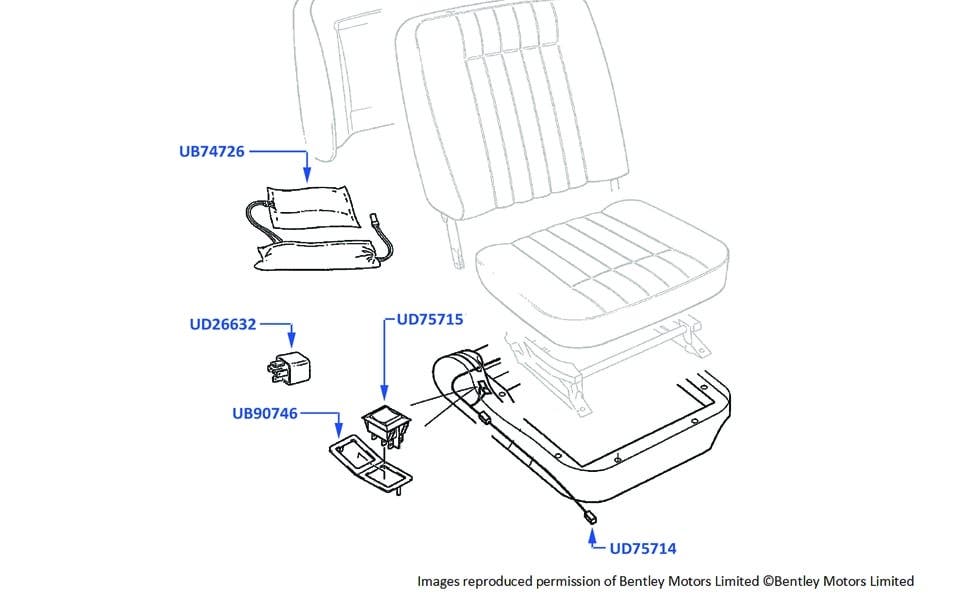 UB74726

UD26632

UD75715

UB90746

UD75714

Images reproduced permission of Bentley Motors Limited ©Bentley Motors Limited