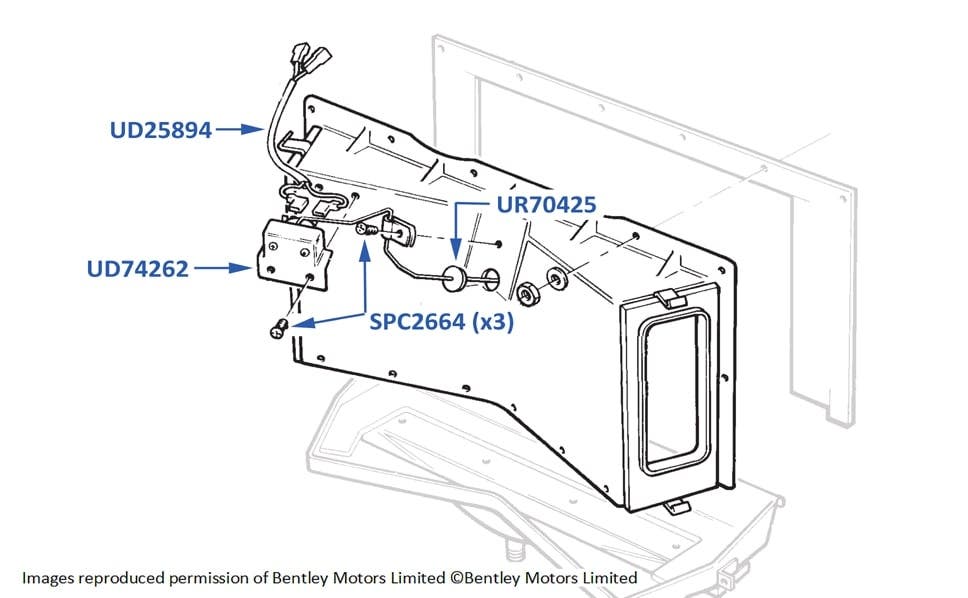 UD25894

UR70425

UD74262

SPC2664 (x3)

Images reproduced permission of Bentley Motors Limited ©Bentley Motors Limited