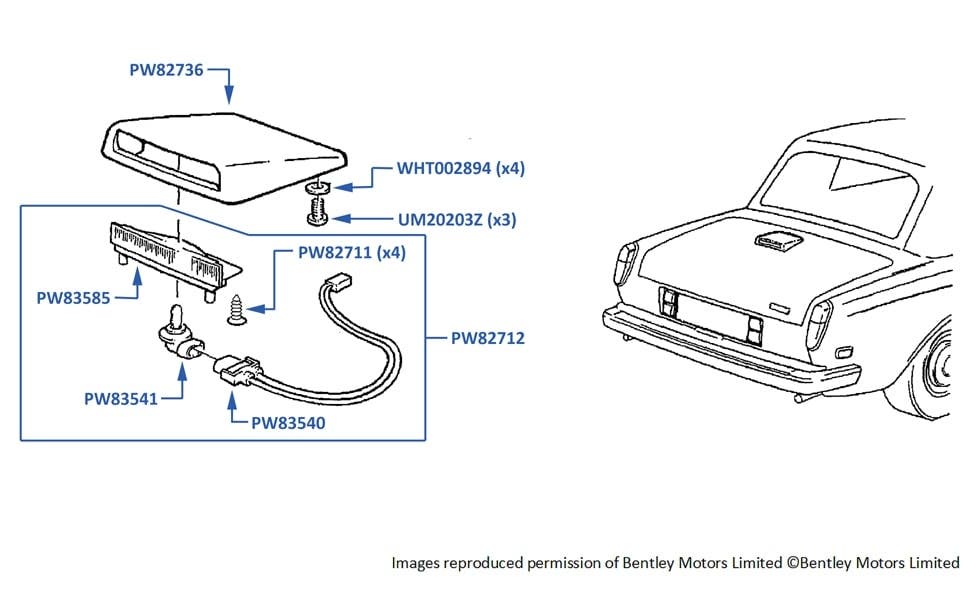 PW82736

WHT002894 (x4)

UM20203Z (x3)

PW82711 (x4)

PW83585

PW82712

PW83541

PW83540

Images reproduced permission of Bentley Motors Limited ©Bentley Motors Limited