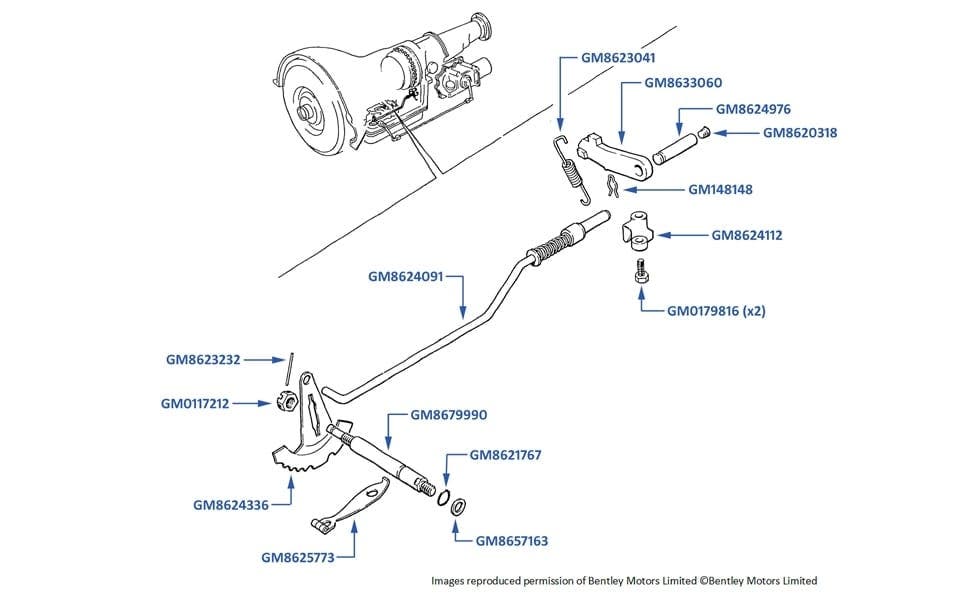 GM8623041
GM8633060
GM8624976
GM8620318
GM148148
GM8624112
GM8624091
GM0179816 (x2)
GM8623232
GM0117212
GM8679990
GM8621767
GM8624336
GM8657163
GM8625773
Images reproduced permission of Bentley Motors Limited ©Bentley Motors Limited