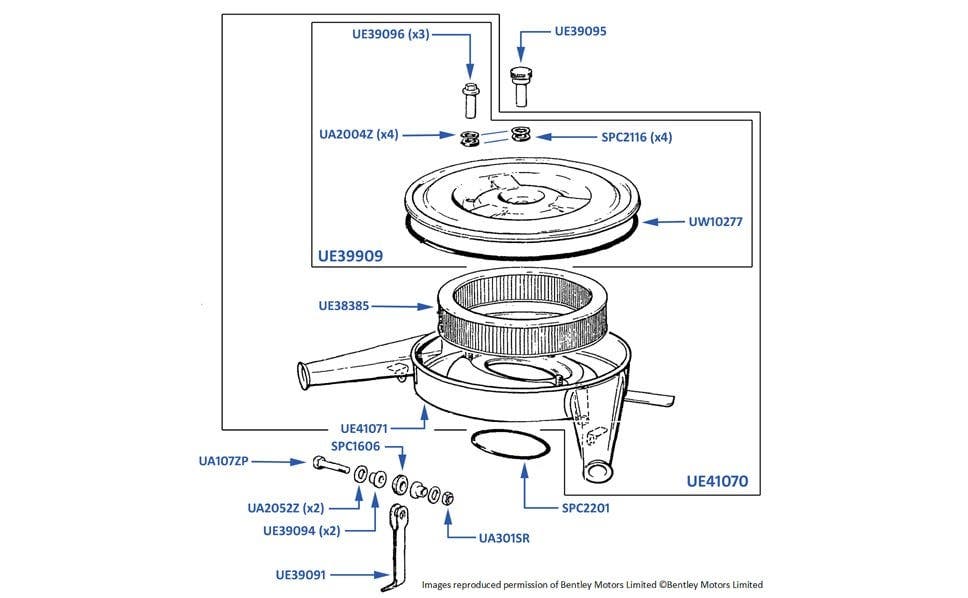 UE39096 (x3)

UE39095

UA2004Z (x4)

SPC2116 (x4)

UW10277

UE39909

UE38385

UE41071

SPC1606

UA107ZP

UA2052Z (x2)

UE39094 (x2)

UA301SR

SPC2201

UE41070

UE39091

Images reproduced permission of Bentley Motors Limited ©Bentley Motors Limited